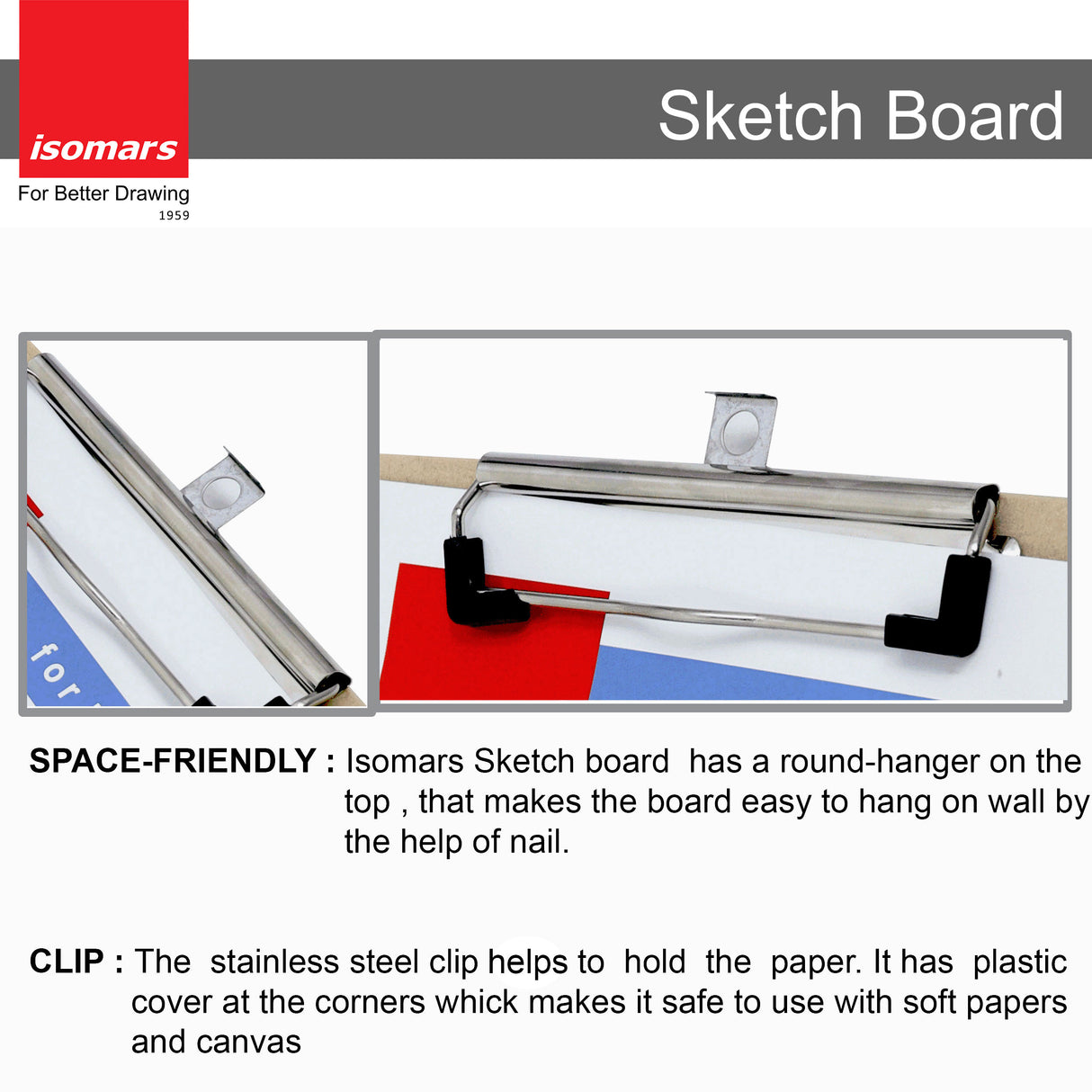 isomars
For Better Drawing
1959

Sketch Board

for

SPACE-FRIENDLY : Isomars Sketch board has a round-hanger on the top , that makes the board easy to hang on wall by the help of nail.

CLIP : The stainless steel clip helps to hold the paper. It has plastic cover at the corners whick makes it safe to use with soft papers and canvas