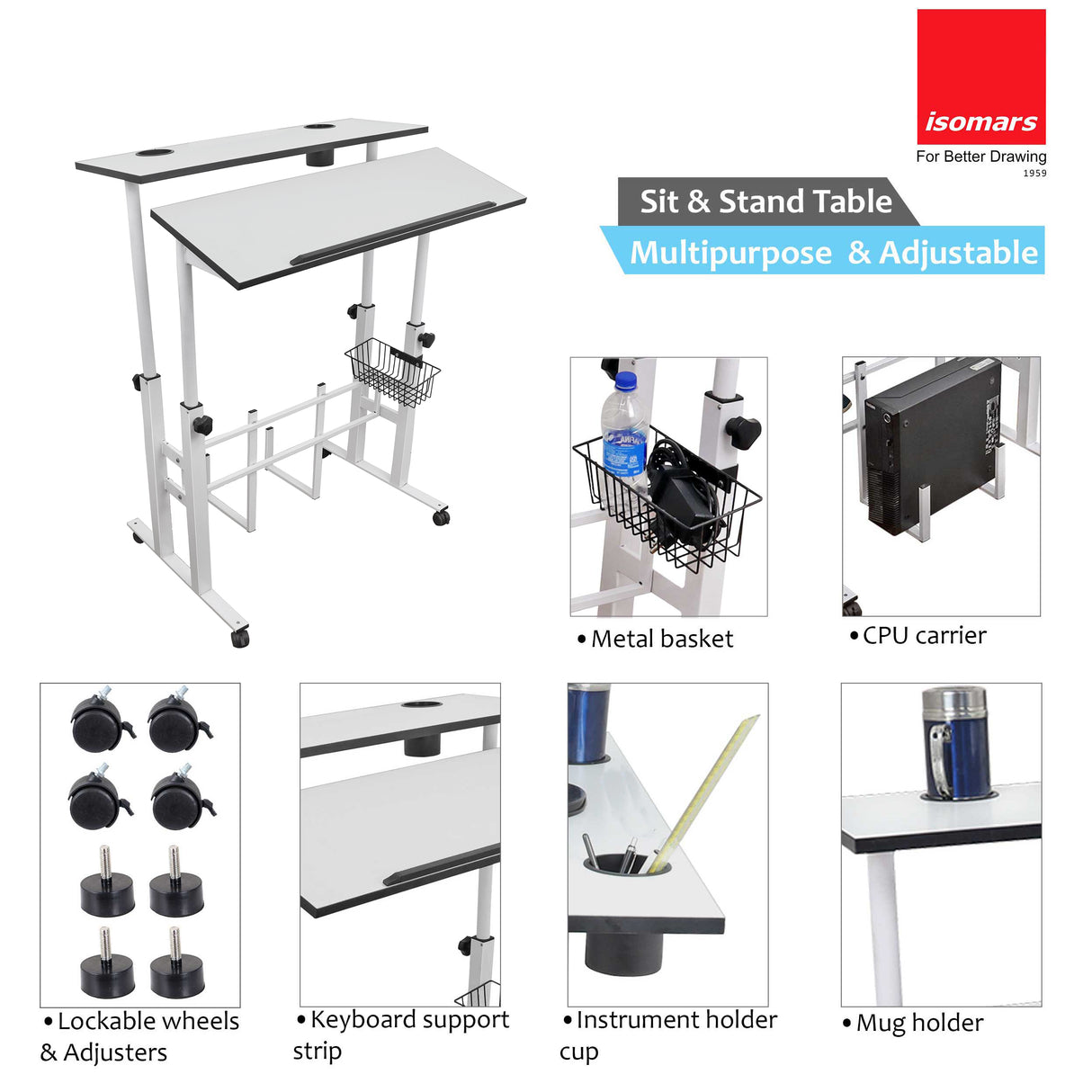 isomars
For Better Drawing
1959

Sit & Stand Table
Multipurpose & Adjustable

• Metal basket

• CPU carrier

• Lockable wheels & Adjusters

• Keyboard support strip

• Instrument holder cup

• Mug holder