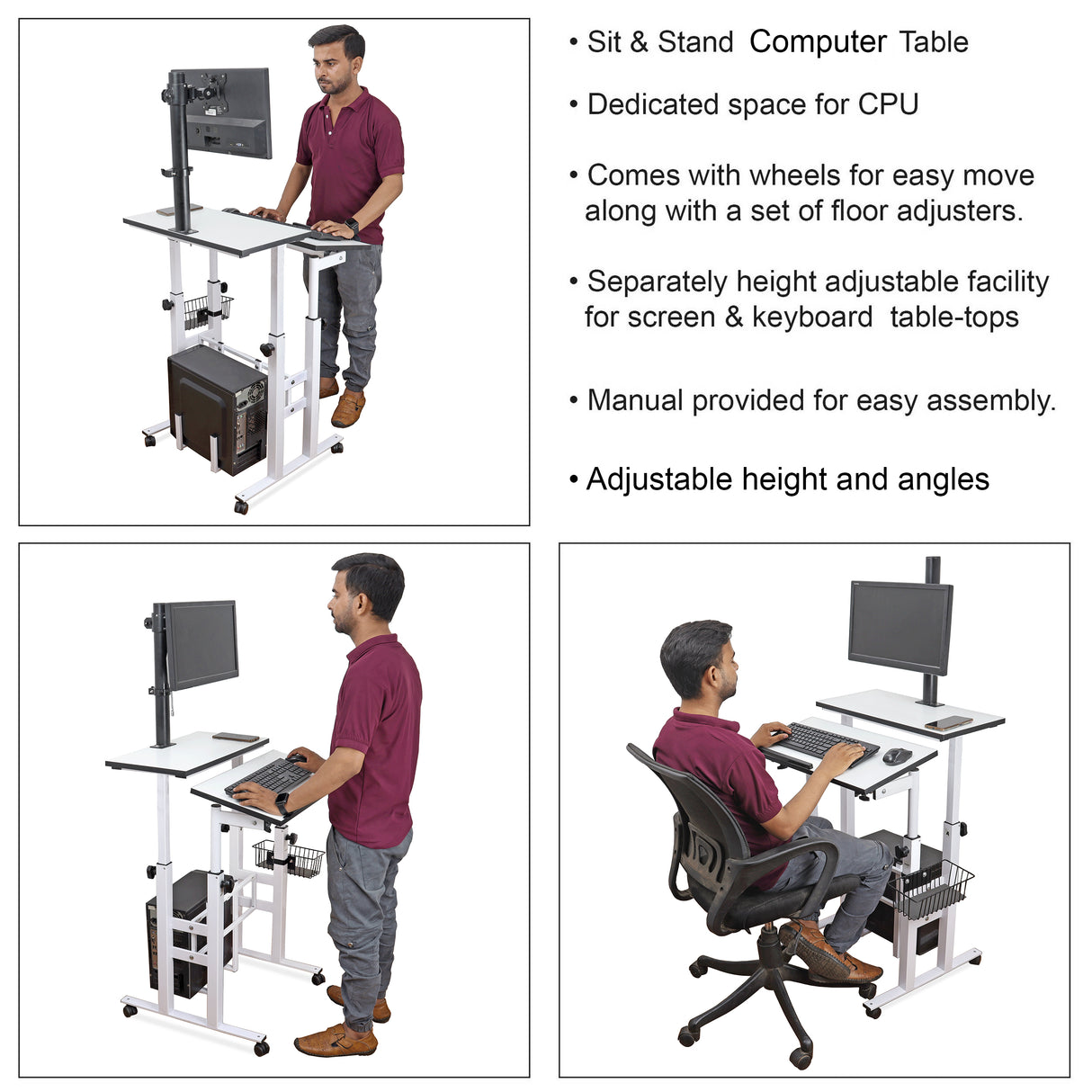 • Sit & Stand Computer Table

• Dedicated space for CPU

• Comes with wheels for easy move along with a set of floor adjusters.

• Separately height adjustable facility for screen & keyboard table-tops

• Manual provided for easy assembly.

• Adjustable height and angles