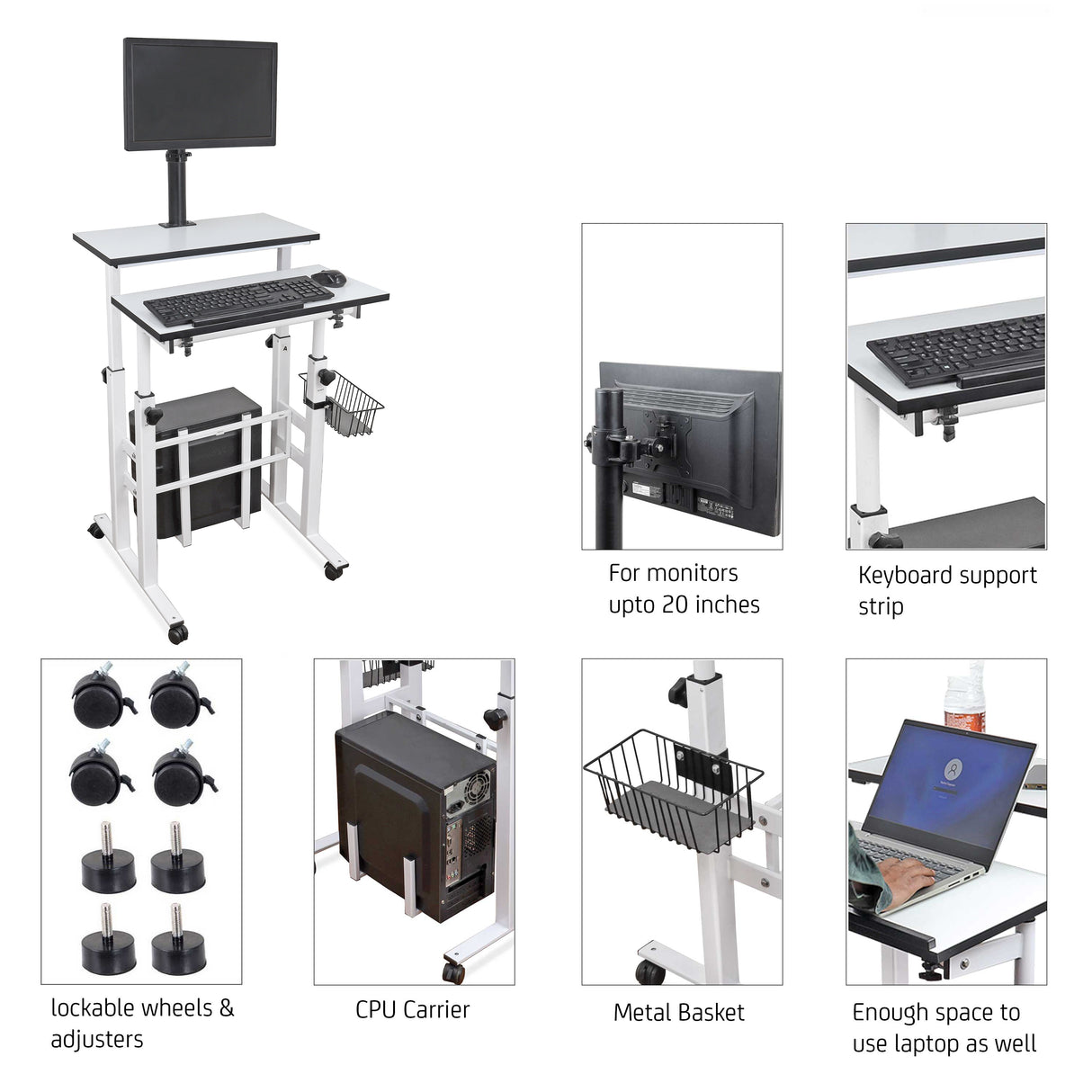 For monitors upto 20 inches

Keyboard support strip

lockable wheels & adjusters

CPU Carrier

Metal Basket

Enough space to use laptop as well