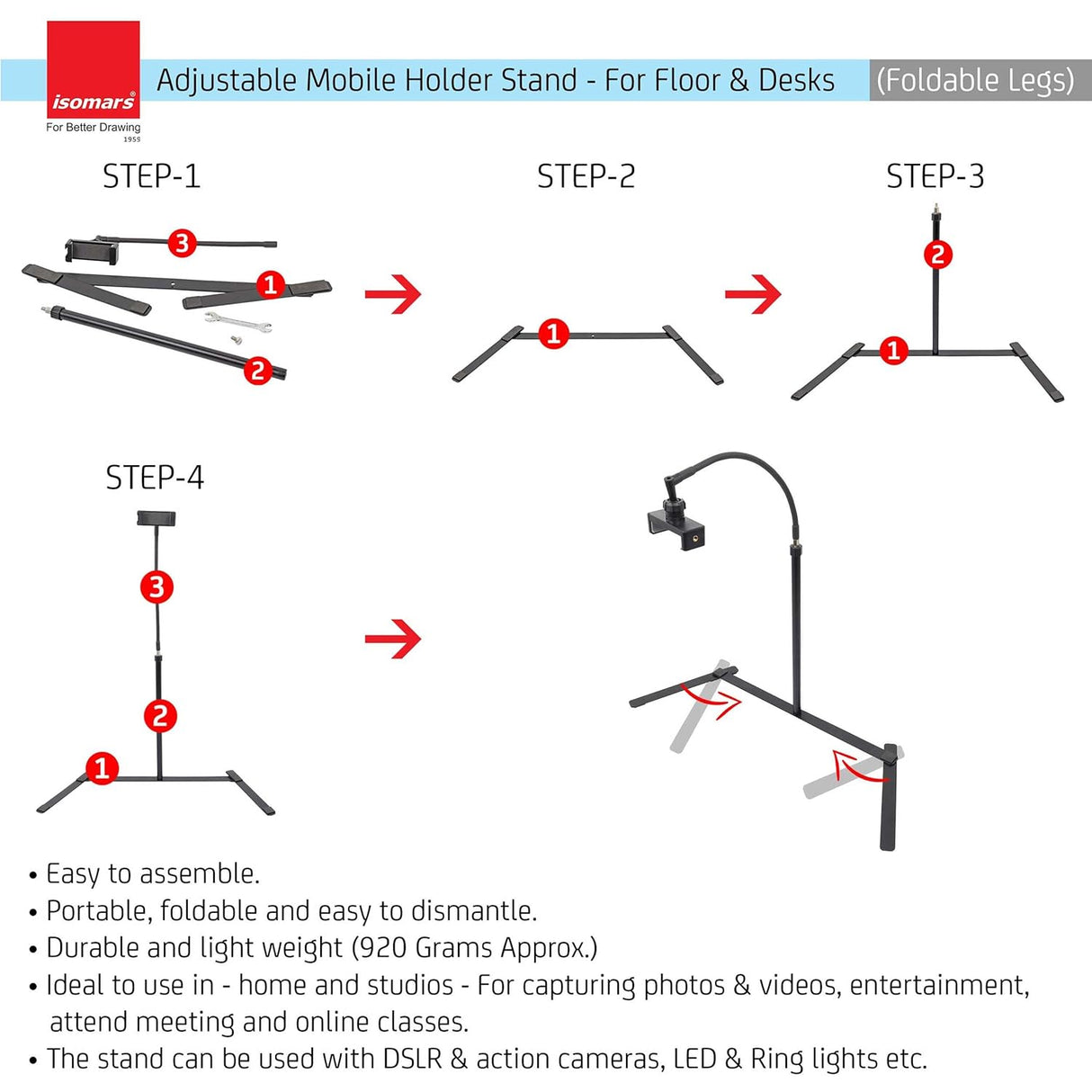 isomars®
For Better Drawing
1959

Adjustable Mobile Holder Stand - For Floor & Desks (Foldable Legs)

STEP-1

3
1
2

STEP-2

1

STEP-3

2
1

STEP-4

3
2
1

• Easy to assemble.
• Portable, foldable and easy to dismantle.
• Durable and light weight (920 Grams Approx.)
• Ideal to use in - home and studios - For capturing photos & videos, entertainment, attend meeting and online classes.
• The stand can be used with DSLR & action cameras, LED & Ring lights etc.