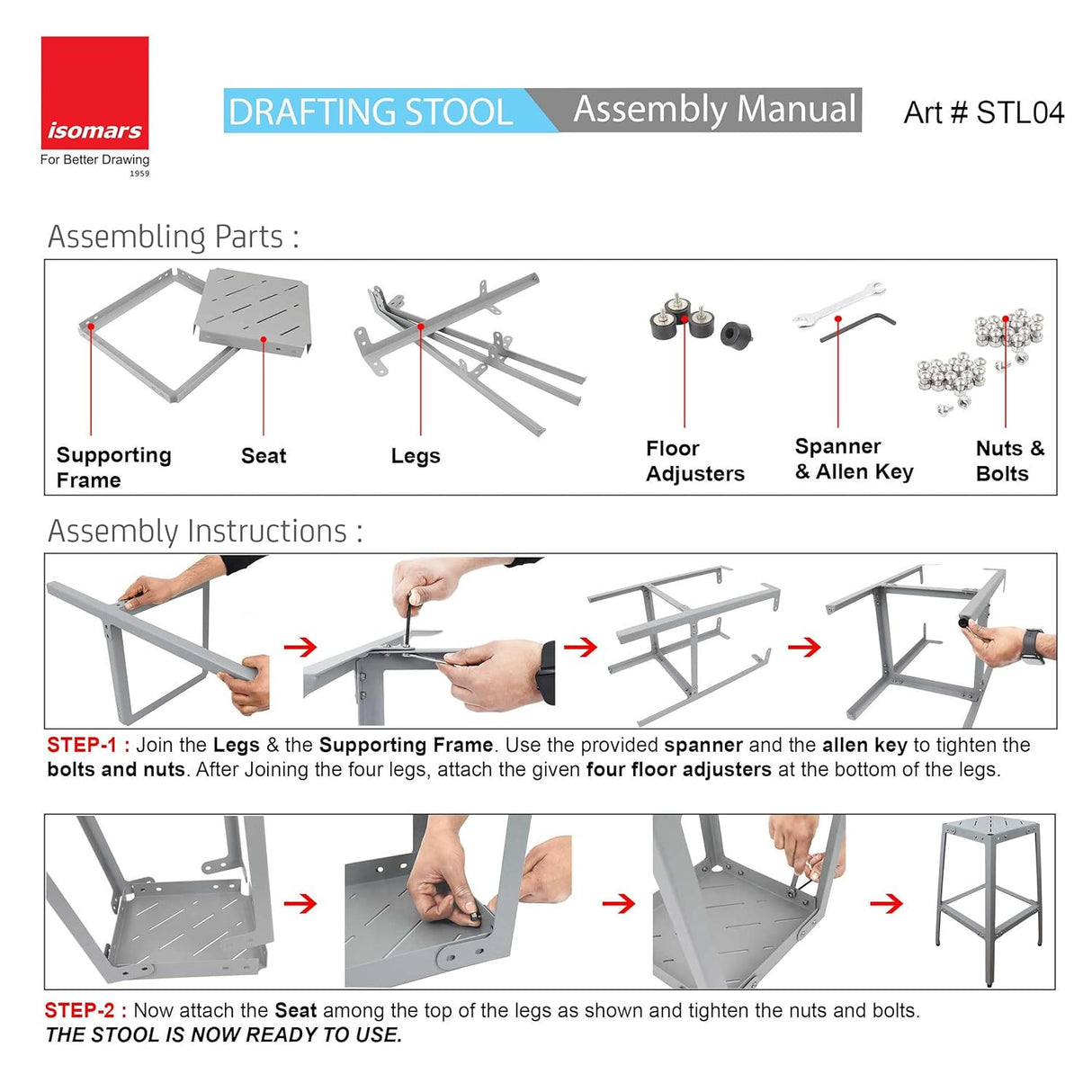 isomars
For Better Drawing
1959

DRAFTING STOOL Assembly Manual Art # STL04

Assembling Parts :

Supporting Frame
Seat
Legs
Floor Adjusters
Spanner & Allen Key
Nuts & Bolts

Assembly Instructions :

STEP-1 : Join the Legs & the Supporting Frame. Use the provided spanner and the allen key to tighten the bolts and nuts. After Joining the four legs, attach the given four floor adjusters at the bottom of the legs.

STEP-2 : Now attach the Seat among the top of the legs as shown and tighten the nuts and bolts.
THE STOOL IS NOW READY TO USE.