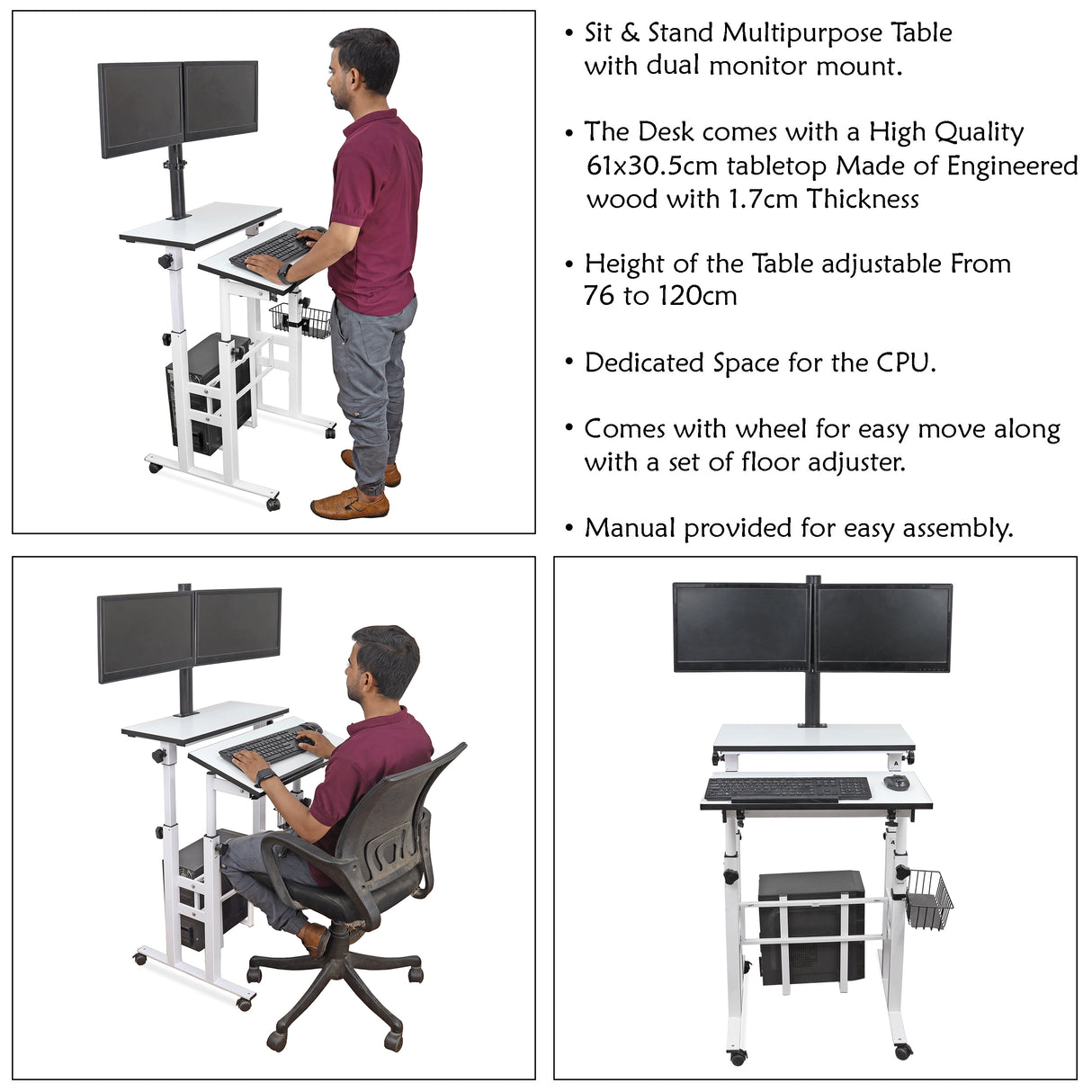 • Sit & Stand Multipurpose Table with dual monitor mount.

• The Desk comes with a High Quality 61x30.5cm tabletop Made of Engineered wood with 1.7cm Thickness

• Height of the Table adjustable From 76 to 120cm

• Dedicated Space for the CPU.

• Comes with wheel for easy move along with a set of floor adjuster.

• Manual provided for easy assembly.